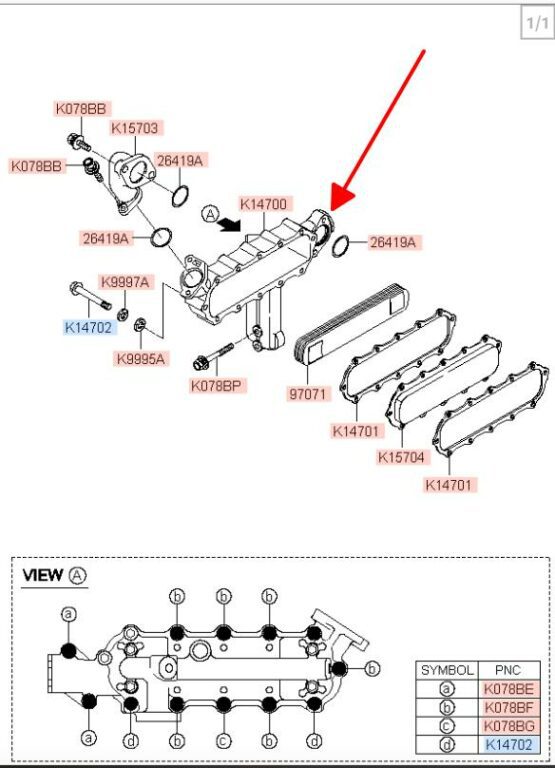 1/1

K078BB
K15703
K078BB
26419A
A
K14700
26419A
26419A
K9997A
K14702
K9995A
K078BP
97071
K14701
K15704
K14701

VIEW A

a
b
b
b
b
a
d
b
c
b
d

| SYMBOL | PNC |
|---|---|
| a | K078BE |
| b | K078BF |
| c | K078BG |
| d | K14702 |