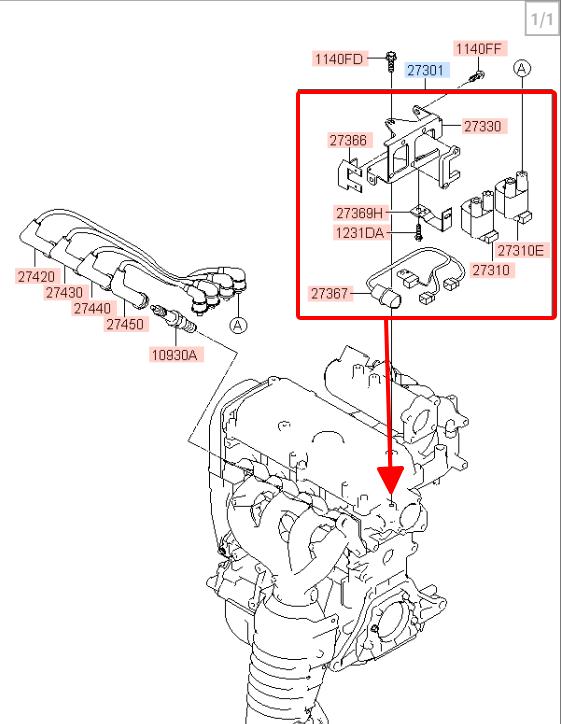 1/1

1140FD
27301
1140FF
A
27330
27366
27369H
1231DA
27310E
27310
27367
27420
27430
27440
27450
A
10930A