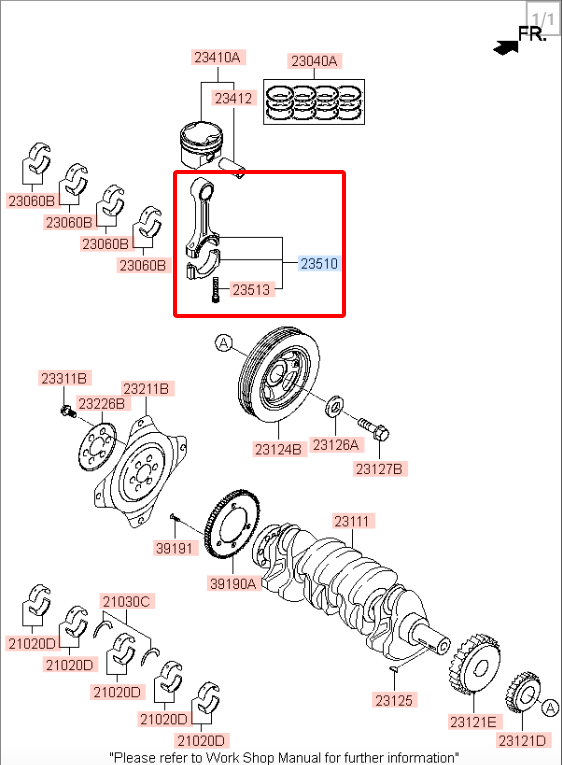 1/1

FR.

23410A
23040A
23412
23060B
23060B
23060B
23060B
23510
23513
A
23311B
23226B
23211B
23124B
23126A
23127B
39191
39190A
23111
21030C
21020D
21020D
21020D
21020D
21020D
23125
23121E
23121D
A

"Please refer to Work Shop Manual for further information"