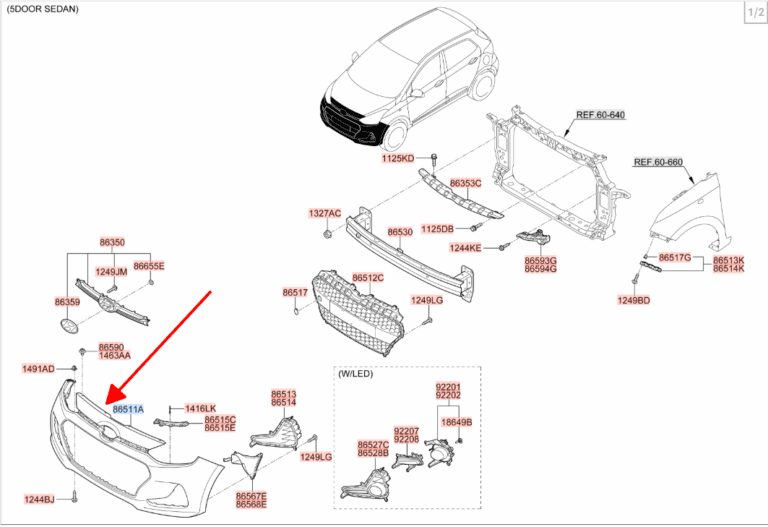 (5DOOR SEDAN)

1/2

REF.60-640

REF.60-660

1125KD

86353C

1327AC

86530

1125DB

1244KE

86593G
86594G

86517G

86513K
86514K

1249BD

86350

1249JM

86655E

86359

86517

86512C

1249LG

86590
1463AA

1491AD

86511A

1416LK

86515C
86515E

86513
86514

1249LG

86567E
86568E

1244BJ

(W/LED)

92201
92202

18649B

92207
92208

86527C
86528B