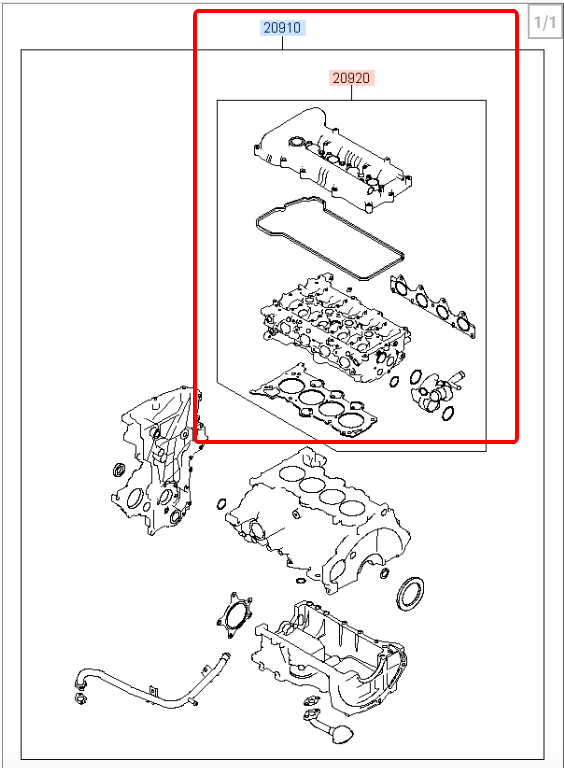 1/1

20910

20920