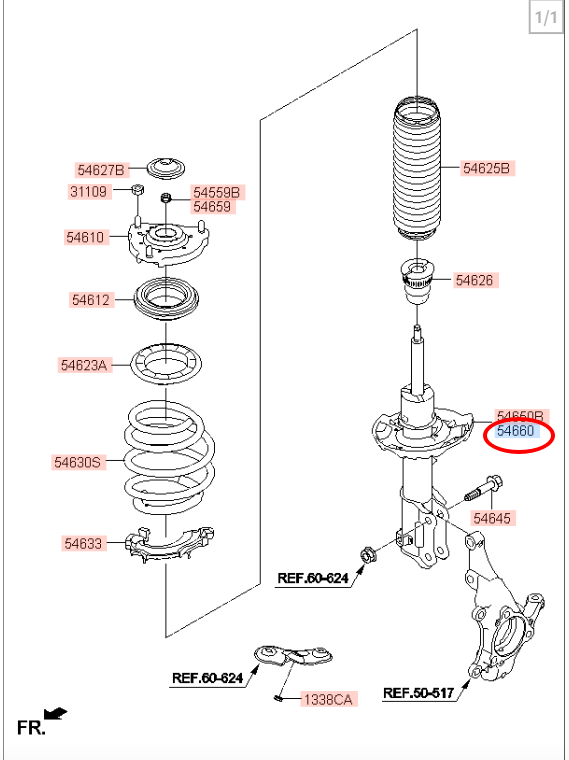 1/1

54627B
31109
54559B
54659
54610
54612
54623A
54630S
54633

54625B
54626
54650B
54660
54645
REF.60-624
REF.60-624
1338CA
REF.50-517

FR.