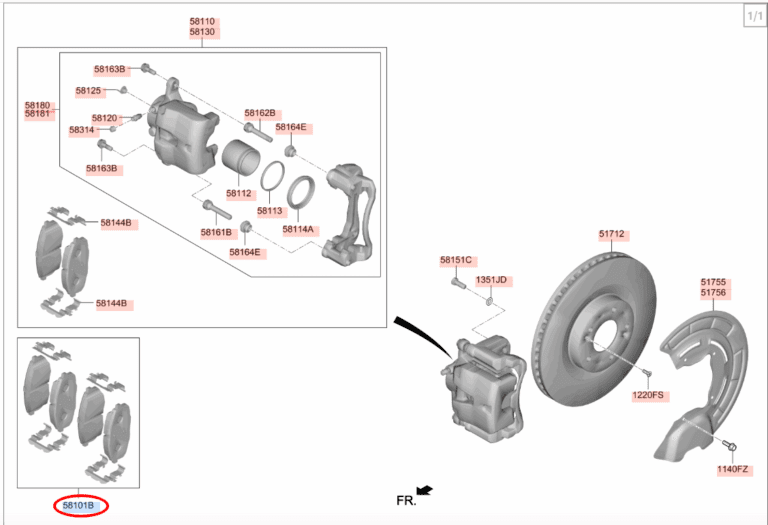 1/1

58110
58130

58163B
58125
58180
58181
58120
58314
58163B
58162B
58164E
58112
58113
58114A
58161B
58164E
58144B
58144B

58151C
1351JD
51712
51755
51756
1220FS
1140FZ

58101B

FR.